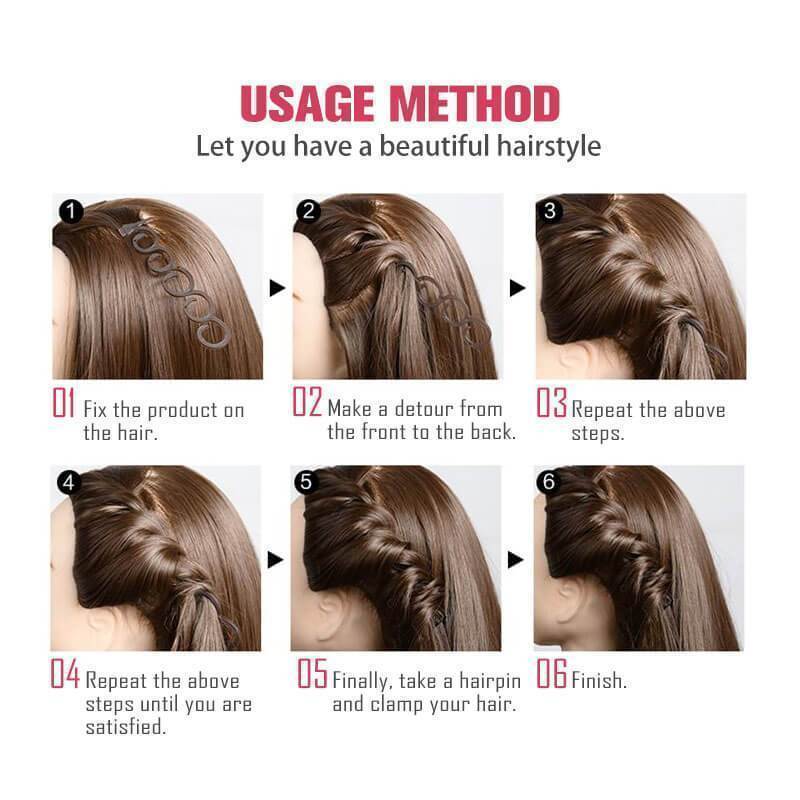 USAGE METHOD
Let you have a beautiful hairstyle

1

2

3

01 Fix the product on the hair.

02 Make a detour from the front to the back.

03 Repeat the above steps.

4

5

6

04 Repeat the above steps until you are satisfied.

05 Finally, take a hairpin and clamp your hair.

06 Finish.