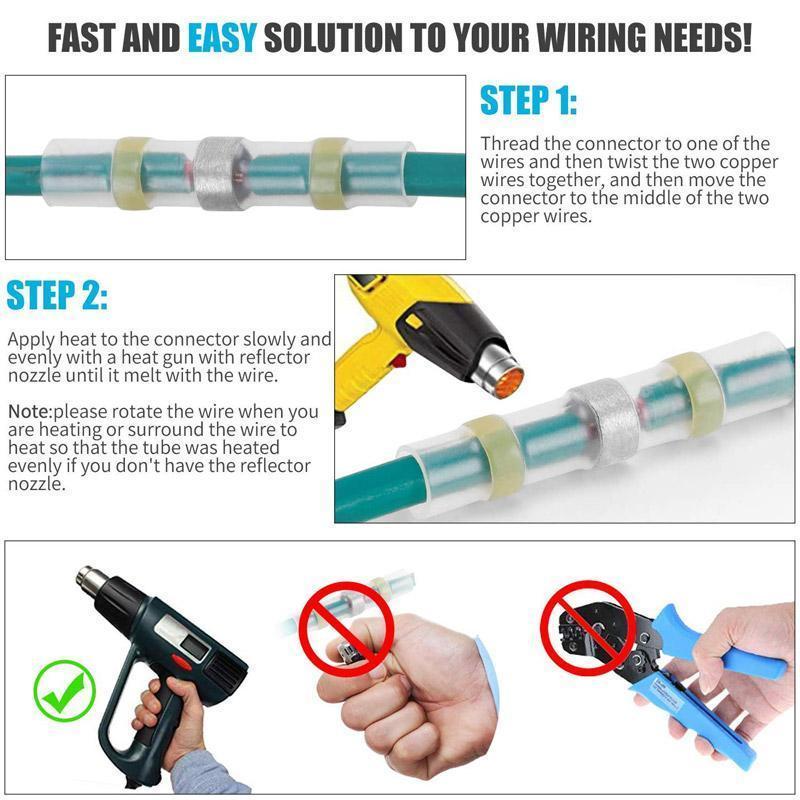 FAST AND EASY SOLUTION TO YOUR WIRING NEEDS!

STEP 1:

Thread the connector to one of the wires and then twist the two copper wires together, and then move the connector to the middle of the two copper wires.

STEP 2:

Apply heat to the connector slowly and evenly with a heat gun with reflector nozzle until it melt with the wire.

Note:please rotate the wire when you are heating or surround the wire to heat so that the tube was heated evenly if you don't have the reflector nozzle.