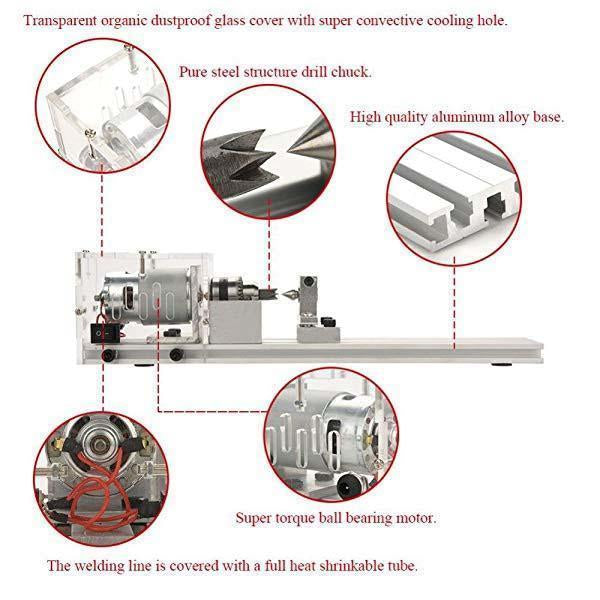 Transparent organic dustproof glass cover with super convective cooling hole.

Pure steel structure drill chuck.

High quality aluminum alloy base.

Super torque ball bearing motor.

The welding line is covered with a full heat shrinkable tube.