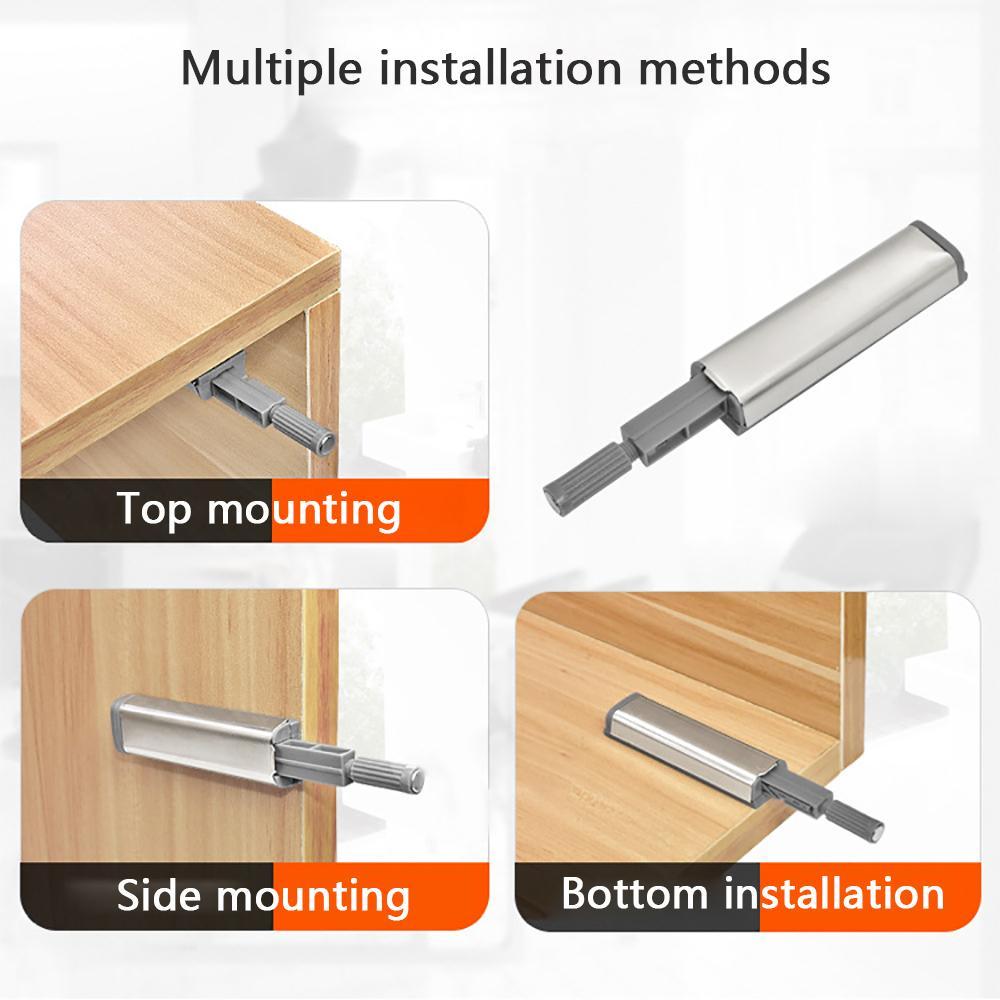 Multiple installation methods

Top mounting

Side mounting

Bottom installation